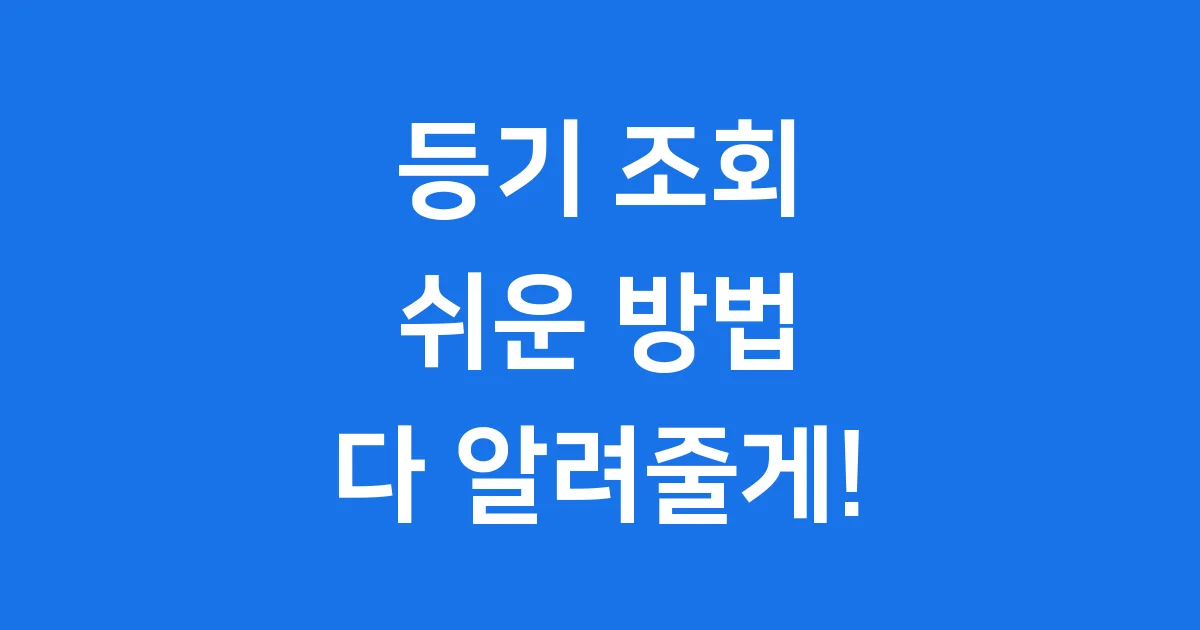 등기 조회
쉬운 방법
다 알려줄게!